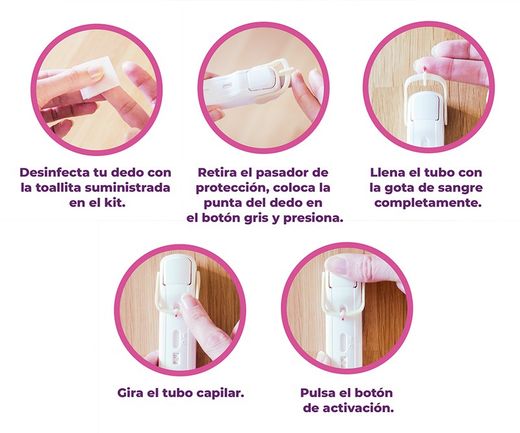 Desinfecta tu dedo con la toallita suministrada en el kit.

Retira el pasador de protección, coloca la punta del dedo en el botón gris y presiona.

Llena el tubo con la gota de sangre completamente.

Gira el tubo capilar.

Pulsa el botón de activación.