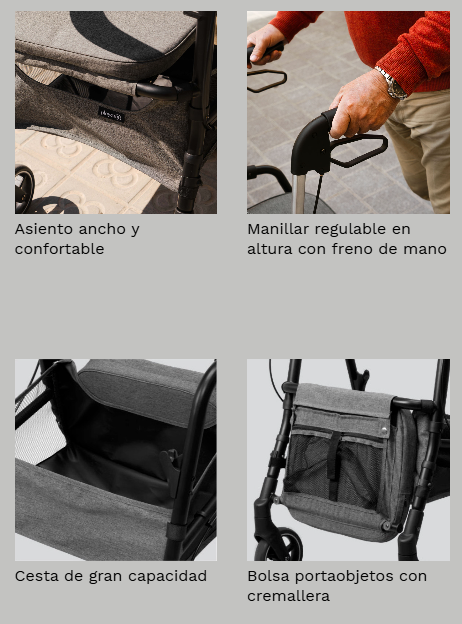 Asiento ancho y confortable

Manillar regulable en altura con freno de mano

Cesta de gran capacidad

Bolsa portaobjetos con cremallera