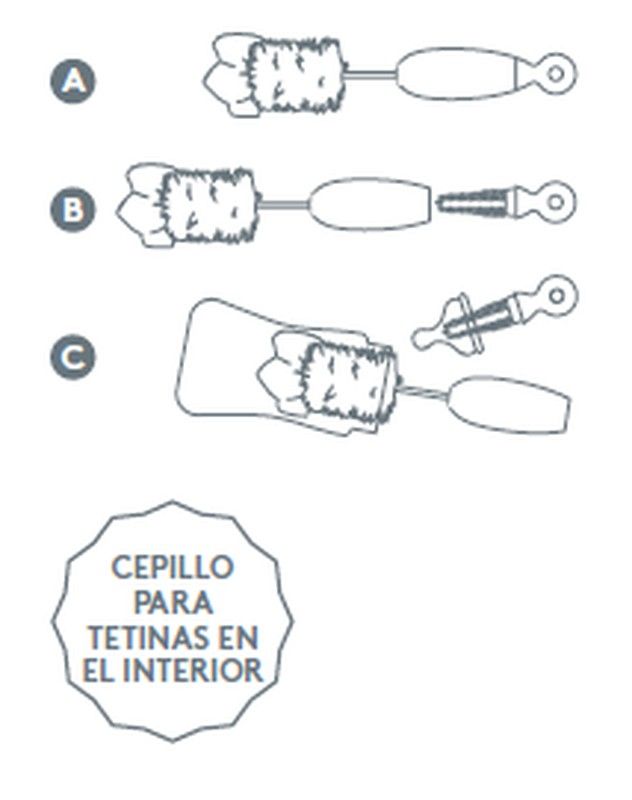 A

B

C

CEPILLO PARA TETINAS EN EL INTERIOR