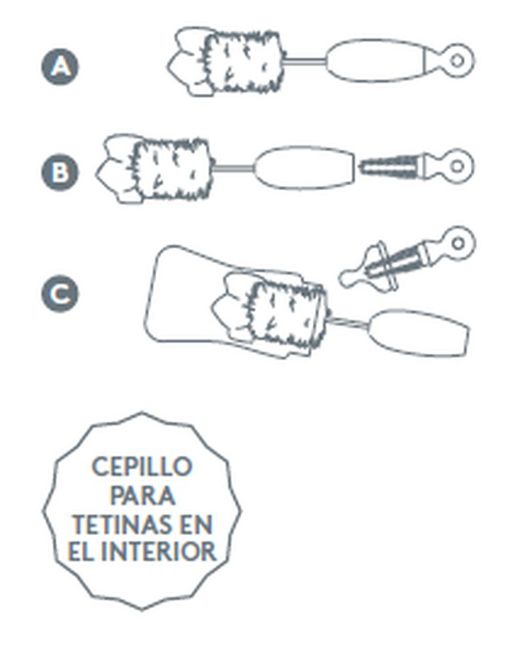 A

B

C

CEPILLO PARA TETINAS EN EL INTERIOR